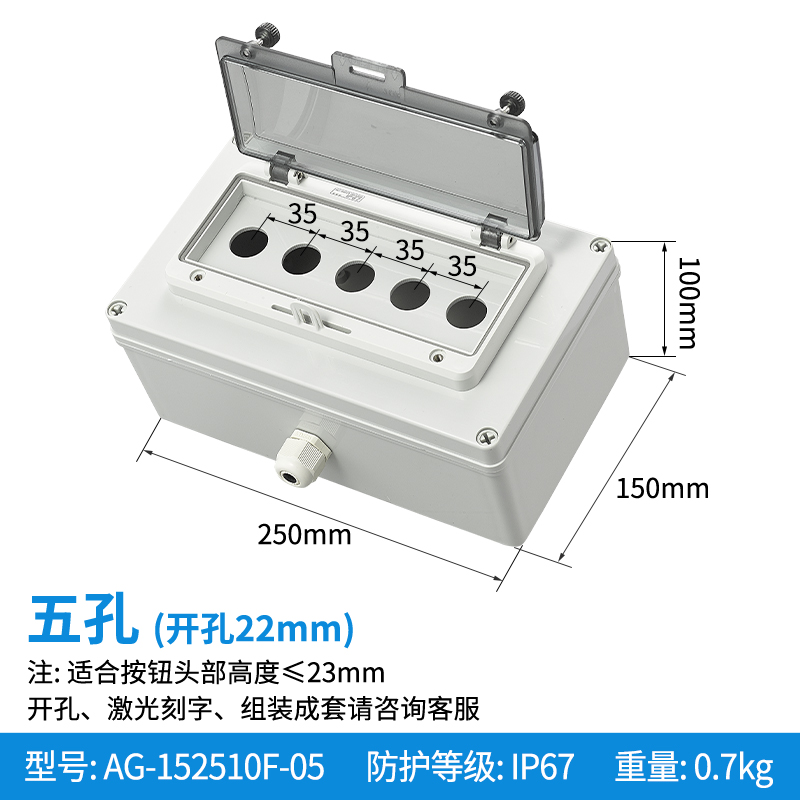 35
35
35
35
100mm
150mm
250mm

五孔 (开孔22mm)

注: 适合按钮头部高度≤23mm
开孔、激光刻字、组装成套请咨询客服

型号: AG-152510F-05 防护等级: IP67 重量: 0.7kg